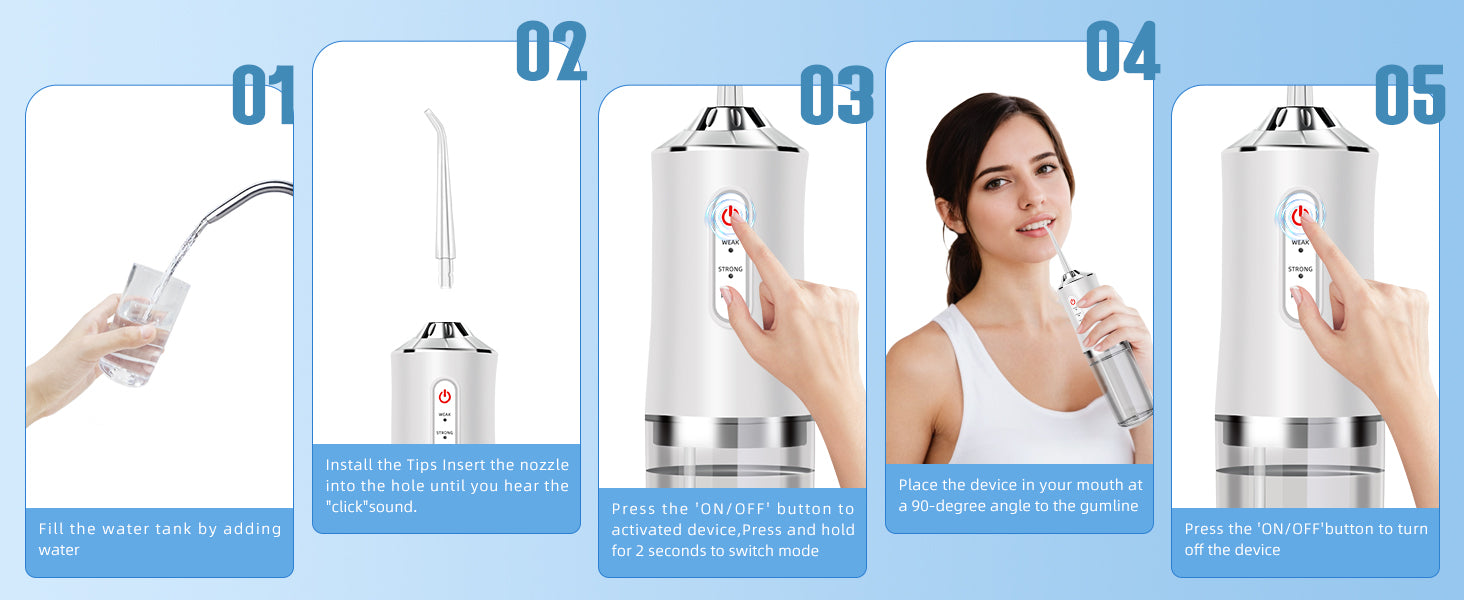 01

Fill the water tank by adding water

02

WEAK
STRONG

Install the Tips Insert the nozzle into the hole until you hear the "click"sound.

03

WEAK
STRONG

Press the 'ON/OFF' button to activated device,Press and hold for 2 seconds to switch mode

04

Place the device in your mouth at a 90-degree angle to the gumline

05

WEAK
STRONG

Press the 'ON/OFF'button to turn off the device