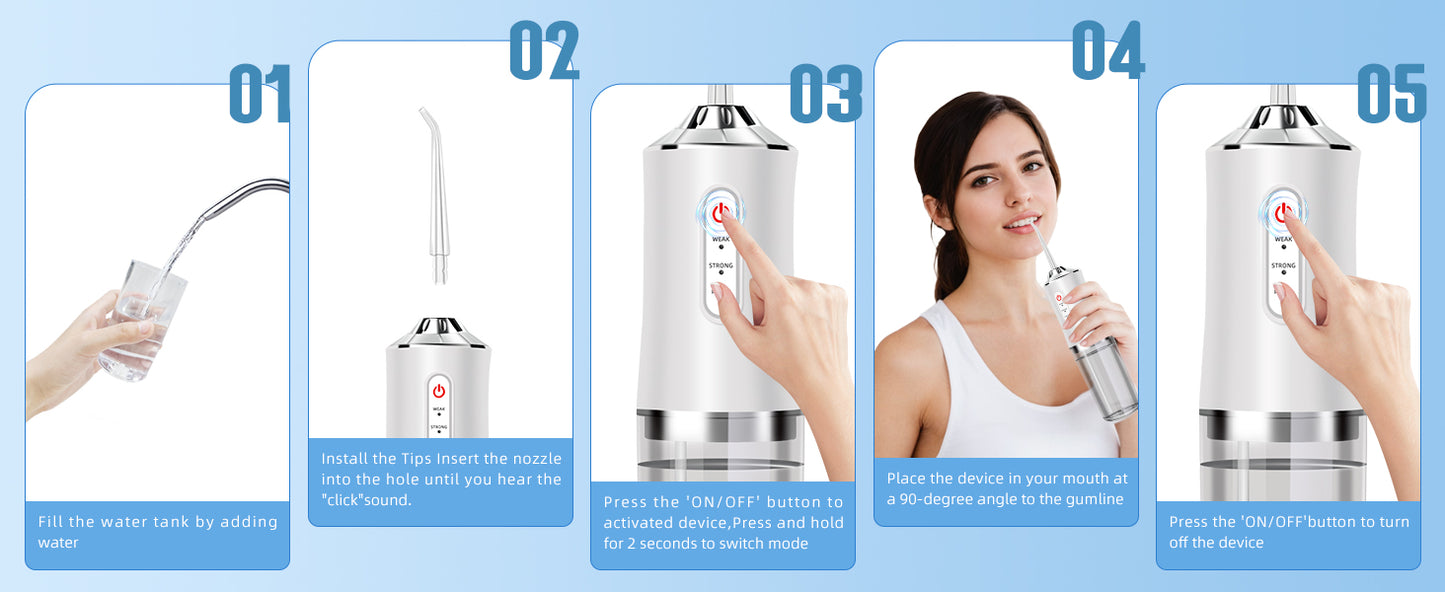 01

Fill the water tank by adding water

02

WEAK
STRONG

Install the Tips Insert the nozzle into the hole until you hear the "click"sound.

03

WEAK
STRONG

Press the 'ON/OFF' button to activated device,Press and hold for 2 seconds to switch mode

04

Place the device in your mouth at a 90-degree angle to the gumline

05

WEAK
STRONG

Press the 'ON/OFF'button to turn off the device