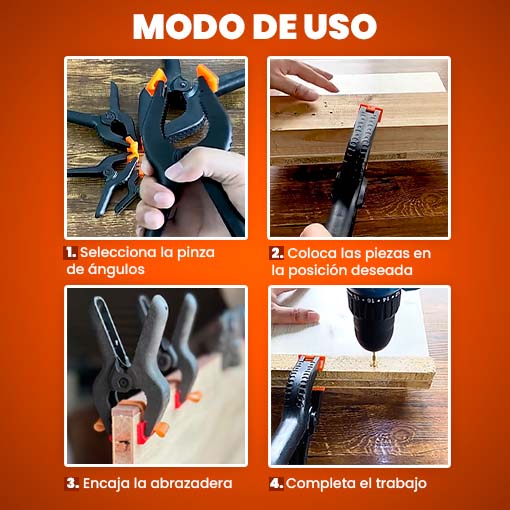 MODO DE USO

1. Selecciona la pinza de ángulos

2. Coloca las piezas en la posición deseada

3. Encaja la abrazadera

4. Completa el trabajo