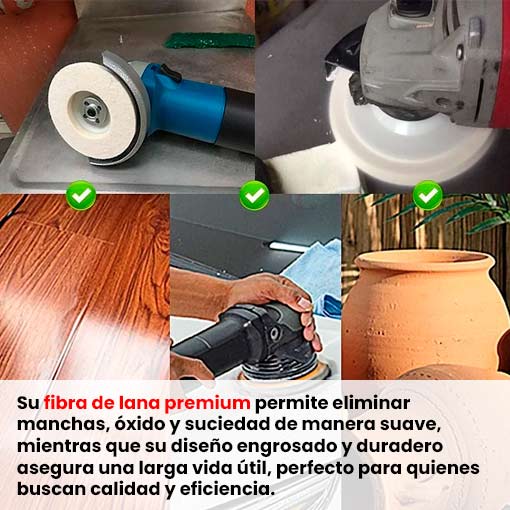 Su fibra de lana premium permite eliminar manchas, óxido y suciedad de manera suave, mientras que su diseño engrosado y duradero asegura una larga vida útil, perfecto para quienes buscan calidad y eficiencia.