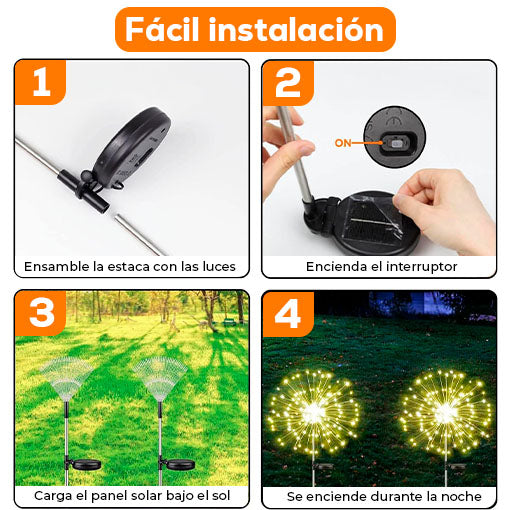 Fácil instalación

1

Ensamble la estaca con las luces

2

ON

Encienda el interruptor

3

Carga el panel solar bajo el sol

4

Se enciende durante la noche